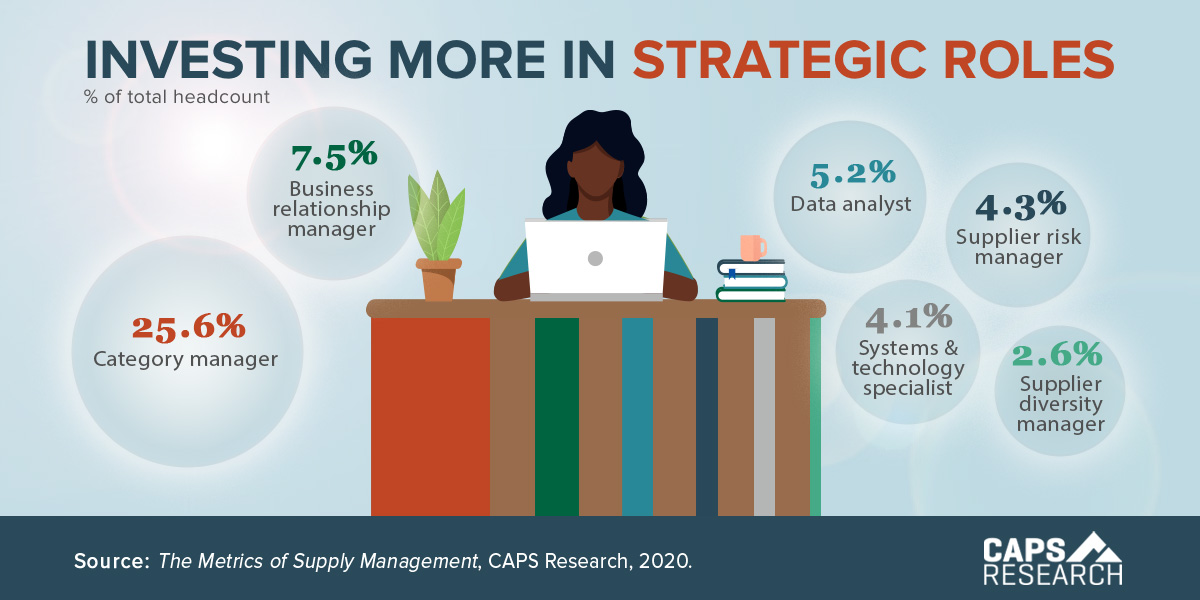 INVESTING MORE IN STRATEGIC ROLES
% of total headcount

7.5%
Business relationship manager

25.6%
Category manager

5.2%
Data analyst

4.3%
Supplier risk manager

4.1%
Systems & technology specialist

2.6%
Supplier diversity manager

Source: The Metrics of Supply Management, CAPS Research, 2020.

CAPS RESEARCH