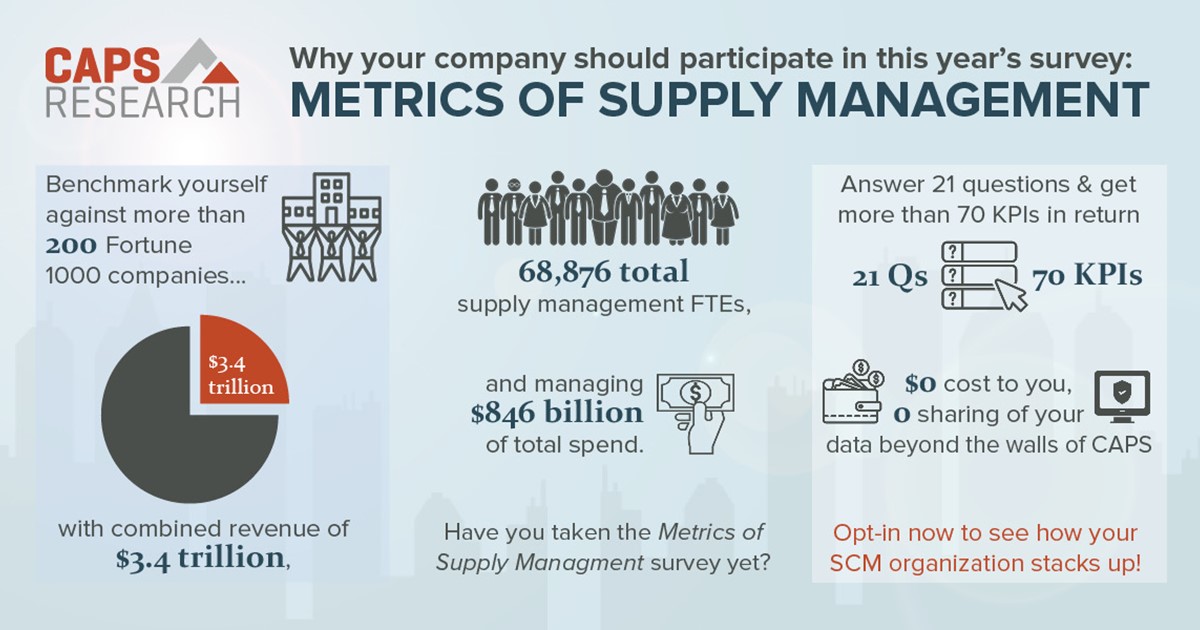 CAPS RESEARCH

Why your company should participate in this year's survey:
METRICS OF SUPPLY MANAGEMENT

Benchmark yourself against more than 200 Fortune 1000 companies...

$3.4 trillion

with combined revenue of $3.4 trillion,

68,876 total supply management FTEs,

and managing $846 billion of total spend.

Have you taken the Metrics of Supply Managment survey yet?

Answer 21 questions & get more than 70 KPIs in return

21 Qs

?
?
?

70 KPIs

$0 cost to you, 0 sharing of your data beyond the walls of CAPS

Opt-in now to see how your SCM organization stacks up!