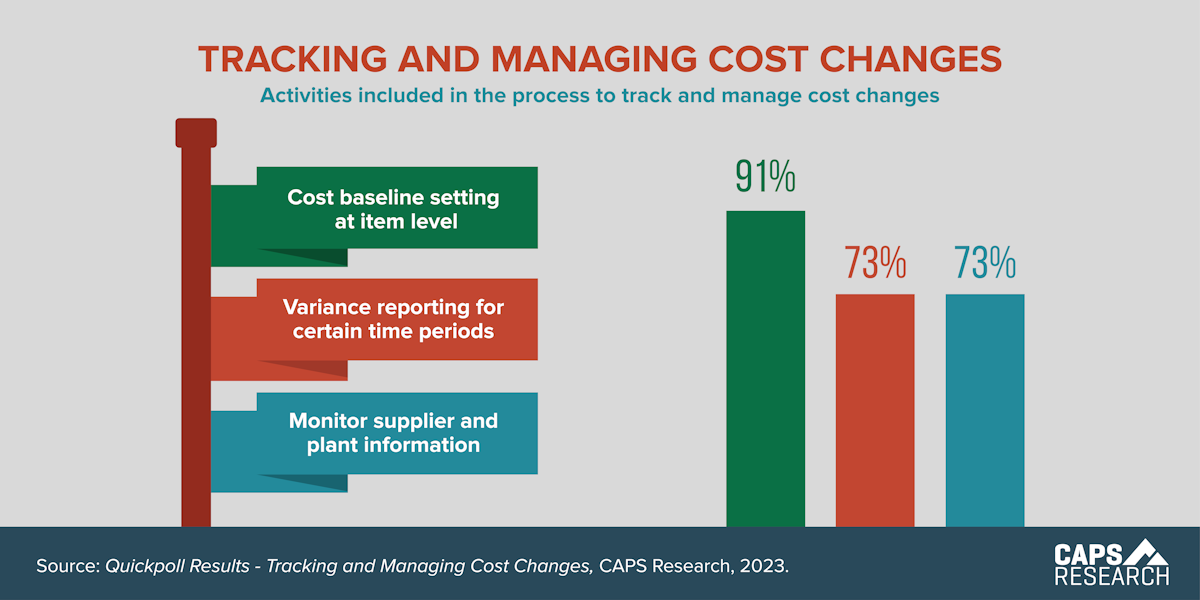 TRACKING AND MANAGING COST CHANGES
Activities included in the process to track and manage cost changes

Cost baseline setting at item level

Variance reporting for certain time periods

Monitor supplier and plant information

91%

73%

73%

Source: Quickpoll Results - Tracking and Managing Cost Changes, CAPS Research, 2023.

CAPS RESEARCH