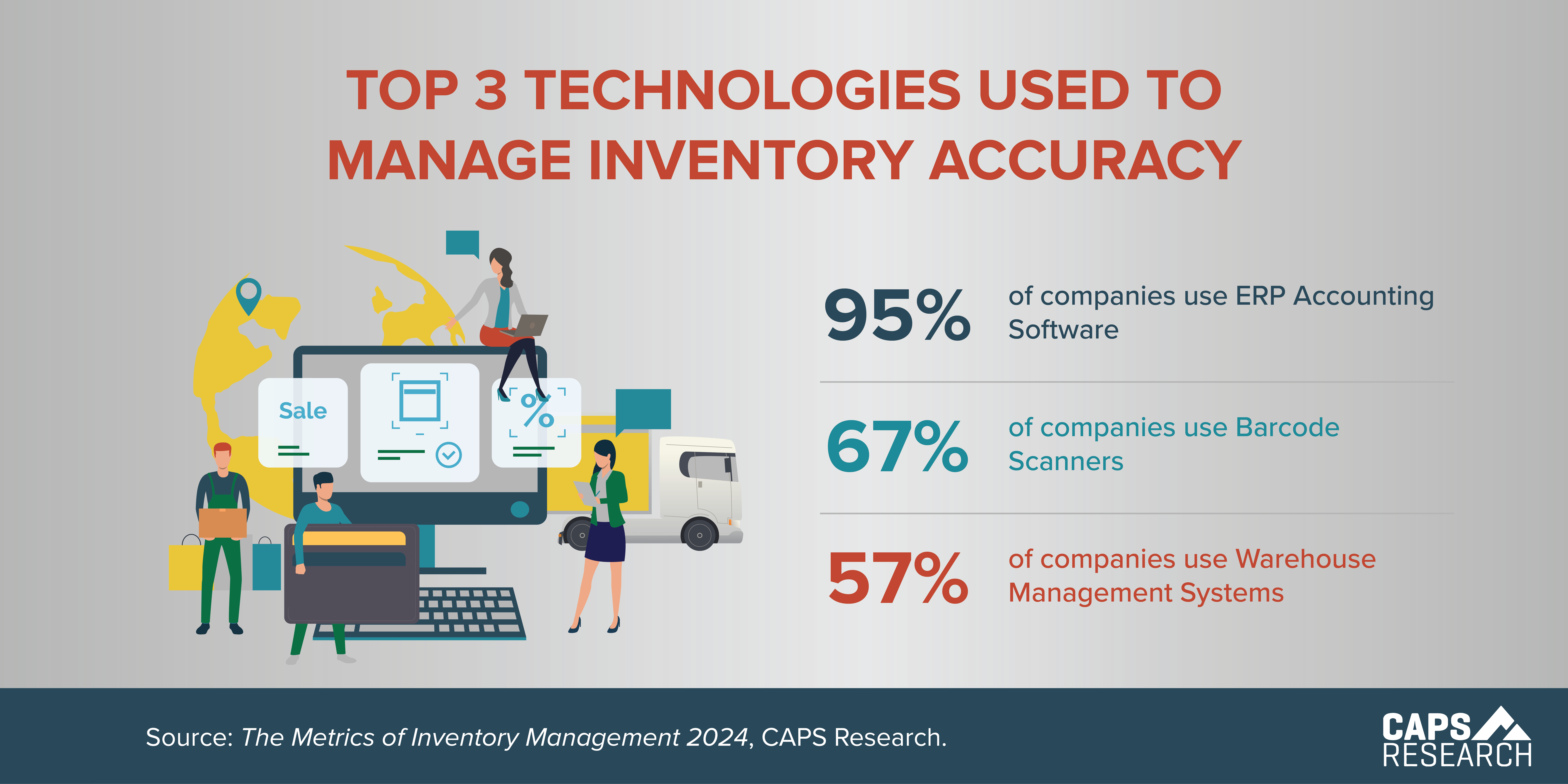 TOP 3 TECHNOLOGIES USED TO MANAGE INVENTORY ACCURACY

Sale

%

95% of companies use ERP Accounting Software

67% of companies use Barcode Scanners

57% of companies use Warehouse Management Systems

Source: The Metrics of Inventory Management 2024, CAPS Research.

CAPS RESEARCH